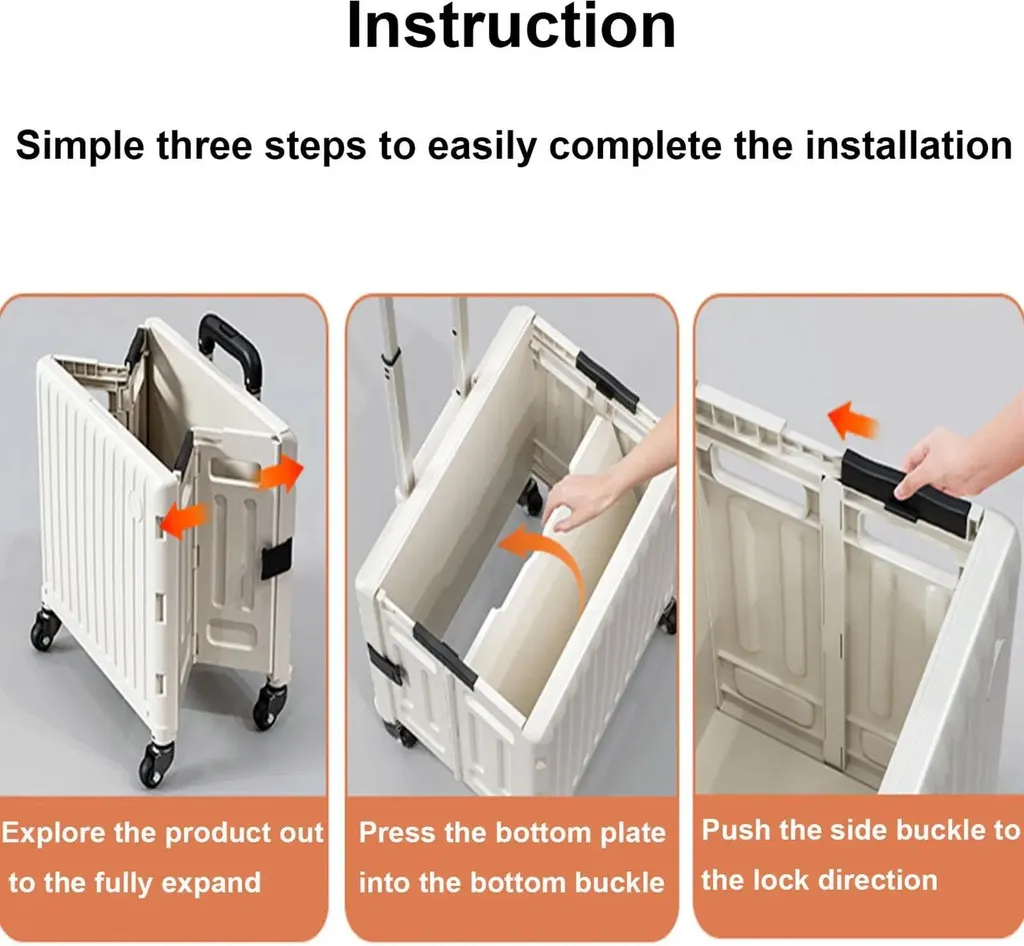 Instruction

Simple three steps to easily complete the installation

Explore the product out to the fully expand

Press the bottom plate into the bottom buckle

Push the side buckle to the lock direction