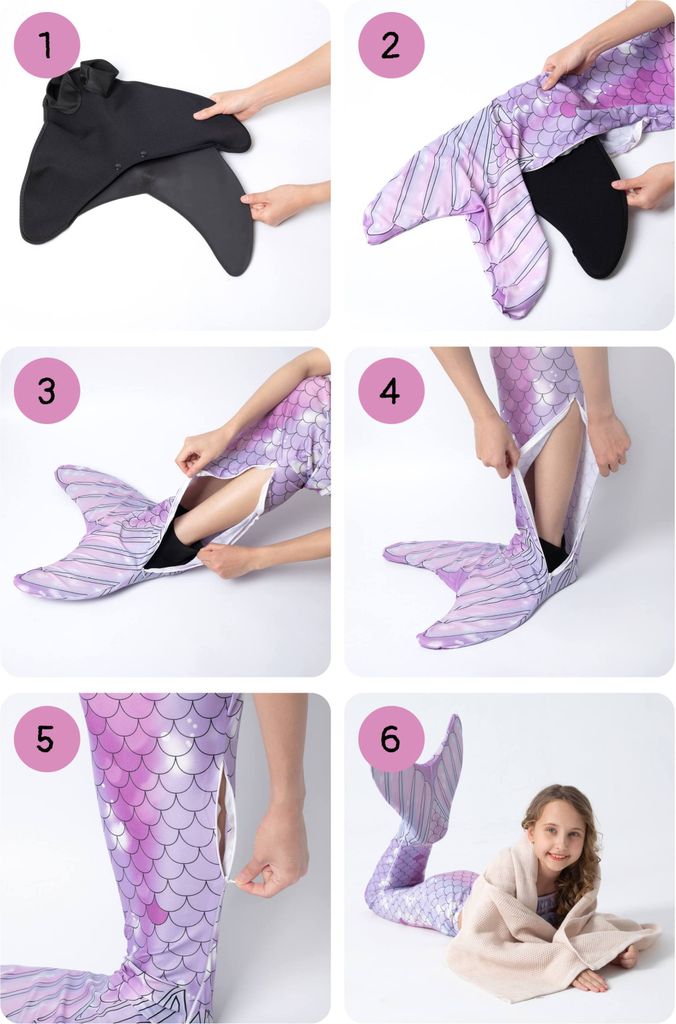 1

2

3

4

5

6